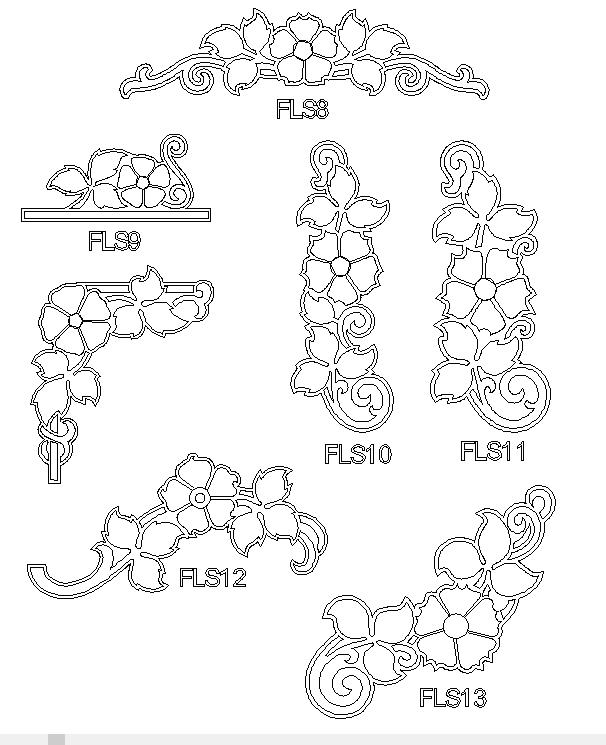 FLS8

FLS9

FLS10

FLS11

FLS12

FLS13